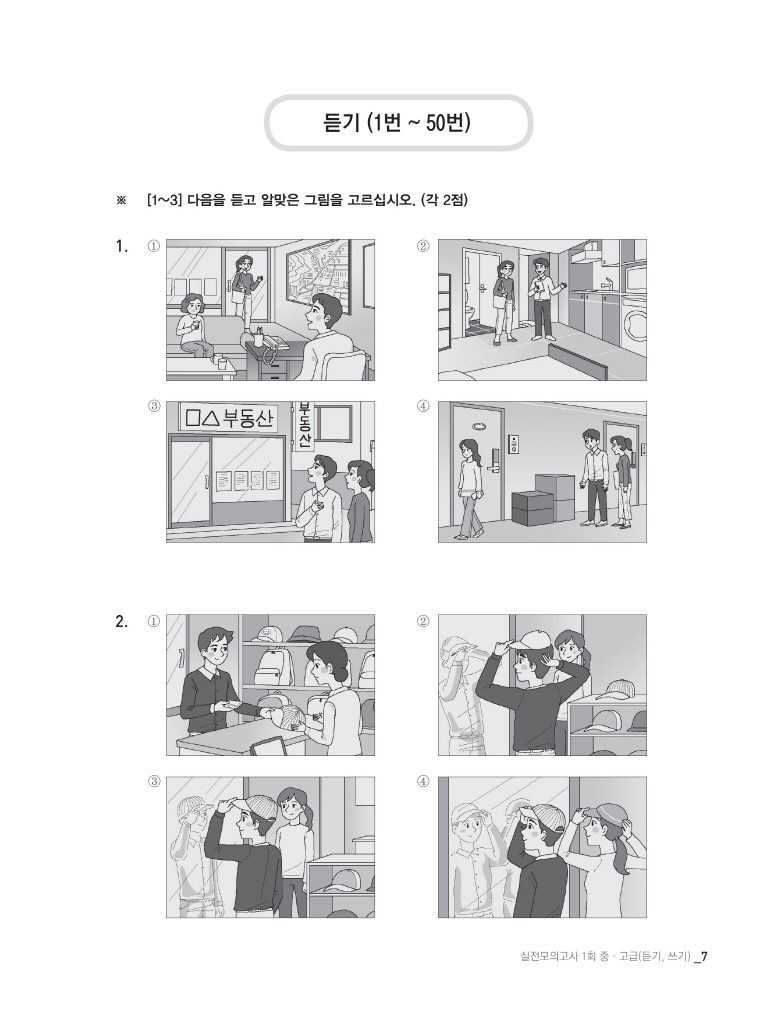 듣기 (1번 ~ 50번)

※ [1~3] 다음을 듣고 알맞은 그림을 고르십시오. (각 2점)

1. ①

②

③ □△부동산 부동산

④

2. ①

②

③

④

실전모의고사 1회 중 · 고급(듣기, 쓰기) _7